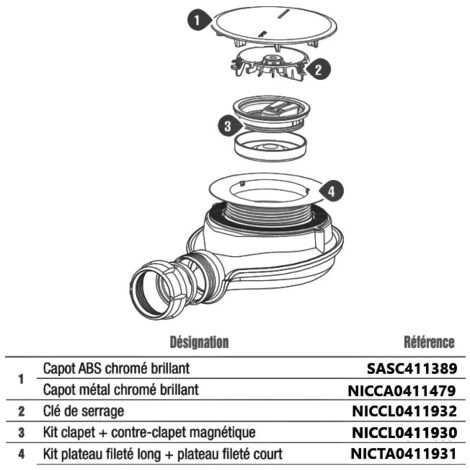 1

2

3

4

| | Désignation | Référence |
|---|---|---|
| 1 | Capot ABS chromé brillant | SASC411389 |
| | Capot métal chromé brillant | NICCA0411479 |
| 2 | Clé de serrage | NICCL0411932 |
| 3 | Kit clapet + contre-clapet magnétique | NICCL0411930 |
| 4 | Kit plateau fileté long + plateau fileté court | NICTA0411931 |