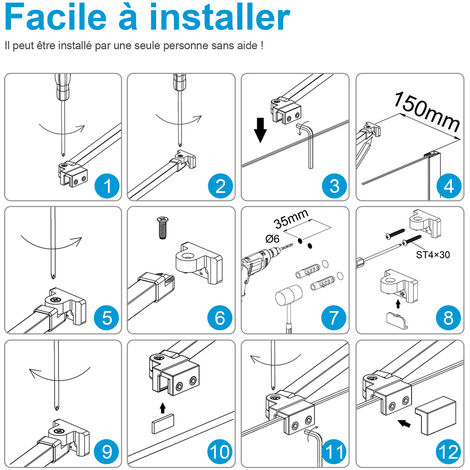 Facile à installer

Il peut être installé par une seule personne sans aide !

1

2

3

150mm

4

5

6

35mm

Ø6

7

ST4×30

8

9

10

11

12