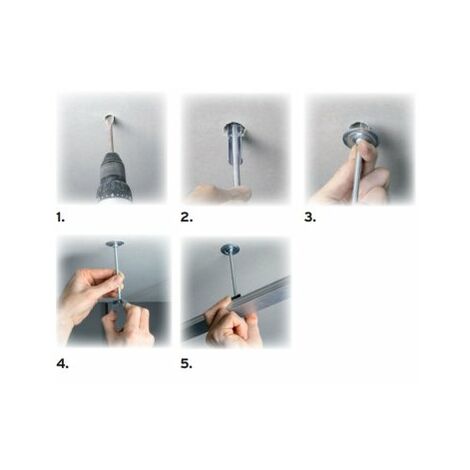 1.

2.

3.

4.

5.