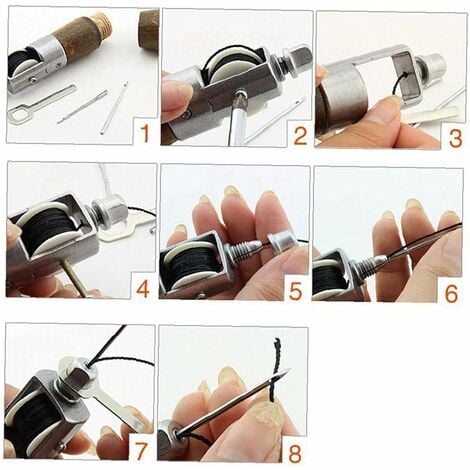 1
2
3
4
5
6
7
8