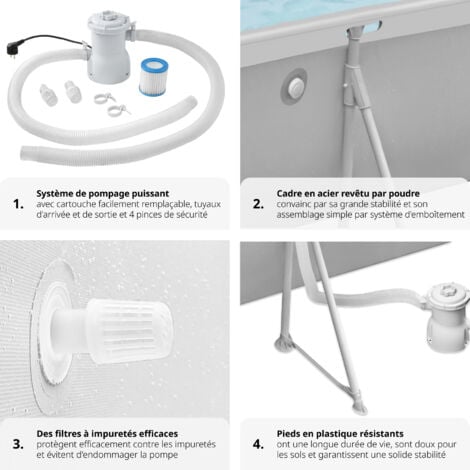 1. Système de pompage puissant
avec cartouche facilement remplaçable, tuyaux d'arrivée et de sortie et 4 pinces de sécurité

2. Cadre en acier revêtu par poudre
convainc par sa grande stabilité et son assemblage simple par système d'emboîtement

3. Des filtres à impuretés efficaces
protègent efficacement contre les impuretés et évitent d'endommager la pompe

4. Pieds en plastique résistants
ont une longue durée de vie, sont doux pour les sols et garantissent une solide stabilité