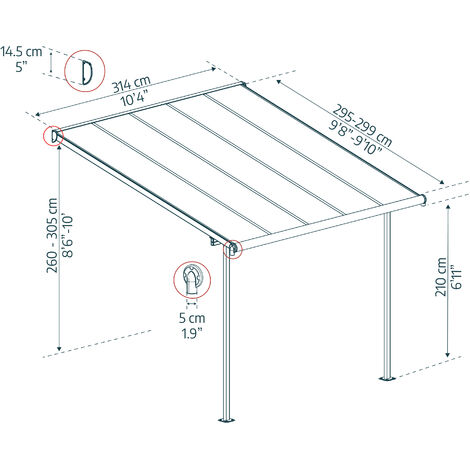 14.5 cm
5"

314 cm
10'4"

295-299 cm
9'8"-9'10"

260 - 305 cm
8'6"-10'

5 cm
1.9"

210 cm
6'11"