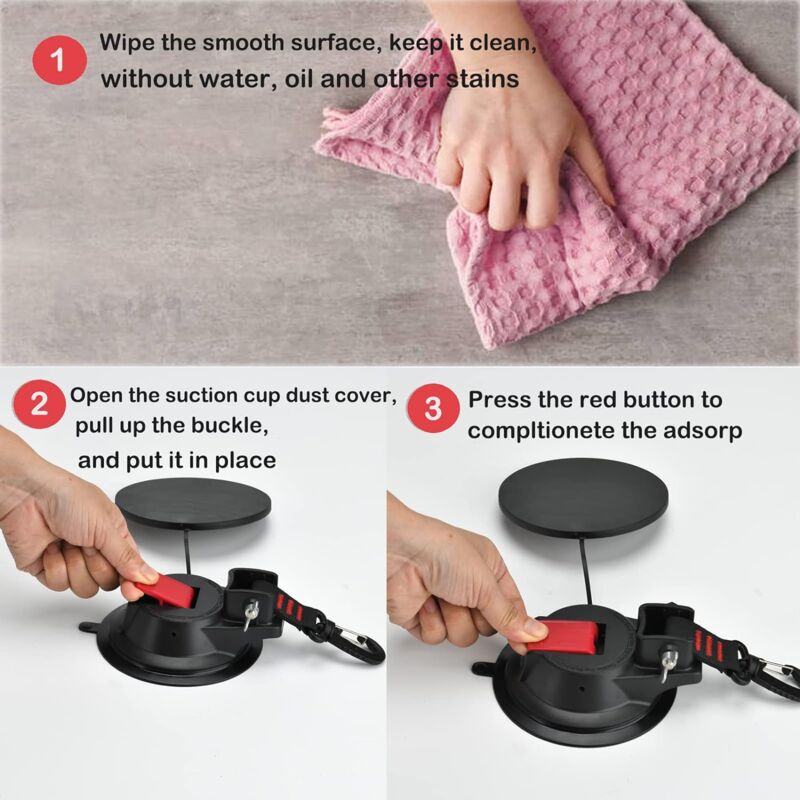 1 Wipe the smooth surface, keep it clean, without water, oil and other stains

2 Open the suction cup dust cover, pull up the buckle, and put it in place

3 Press the red button to compltionete the adsorp