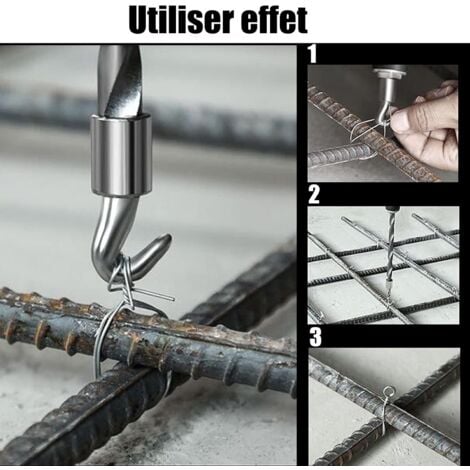 Utiliser effet

1

2

3