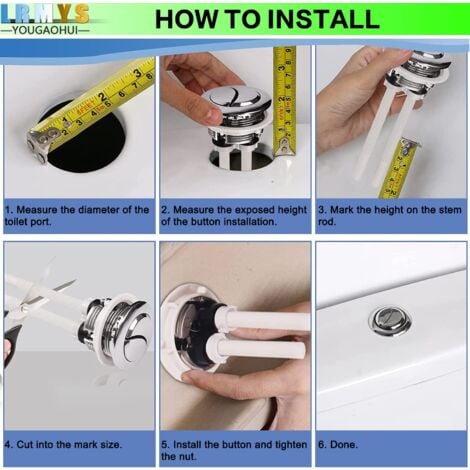 LRMYS
—YOUGAOHUI—

HOW TO INSTALL

1. Measure the diameter of the toilet port.

2. Measure the exposed height of the button installation.

3. Mark the height on the stem rod.

4. Cut into the mark size.

5. Install the button and tighten the nut.

6. Done.