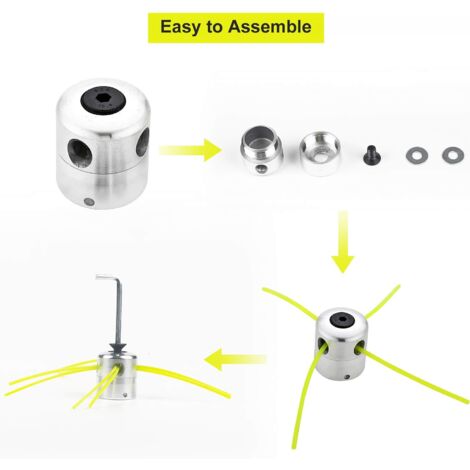 Easy to Assemble