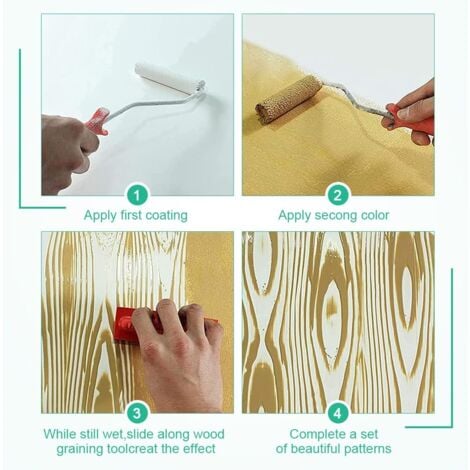 1

Apply first coating

2

Apply secong color

3

While still wet,slide along wood graining toolcreat the effect

4

Complete a set of beautiful patterns