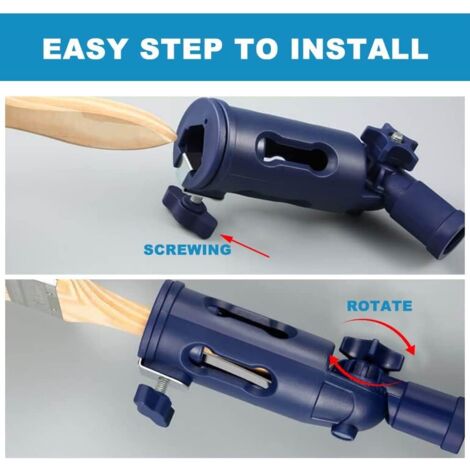 EASY STEP TO INSTALL

SCREWING

ROTATE