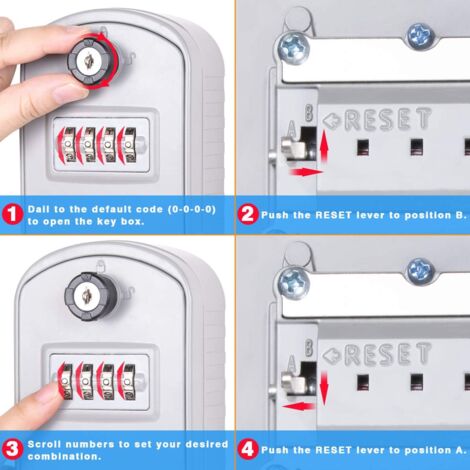 B
A
RESET

1 Dail to the default code (0-0-0-0) to open the key box.

2 Push the RESET lever to position B.

B
A
RESET

3 Scroll numbers to set your desired combination.

4 Push the RESET lever to position A.