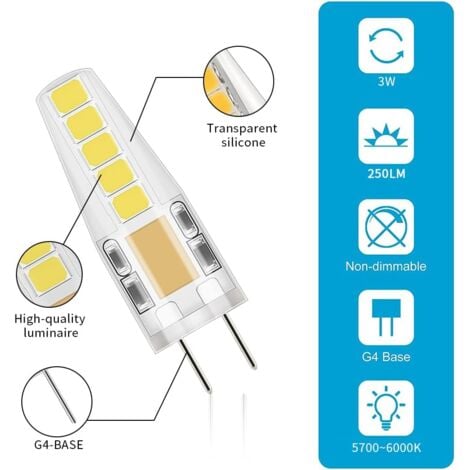 Transparent silicone

High-quality luminaire

G4-BASE

3W

250LM

Non-dimmable

G4 Base

5700~6000K