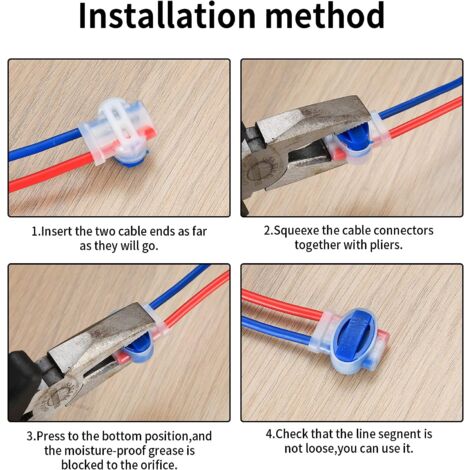 Installation method

1.Insert the two cable ends as far as they will go.

2.Squeexe the cable connectors together with pliers.

3.Press to the bottom position,and the moisture-proof grease is blocked to the orifice.

4.Check that the line segnent is not loose,you can use it.