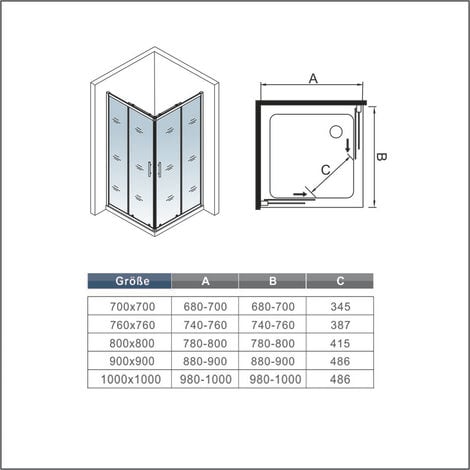 A

B

C

| Größe | A | B | C |
|---|---|---|---|
| 700x700 | 680-700 | 680-700 | 345 |
| 760x760 | 740-760 | 740-760 | 387 |
| 800x800 | 780-800 | 780-800 | 415 |
| 900x900 | 880-900 | 880-900 | 486 |
| 1000x1000 | 980-1000 | 980-1000 | 486 |