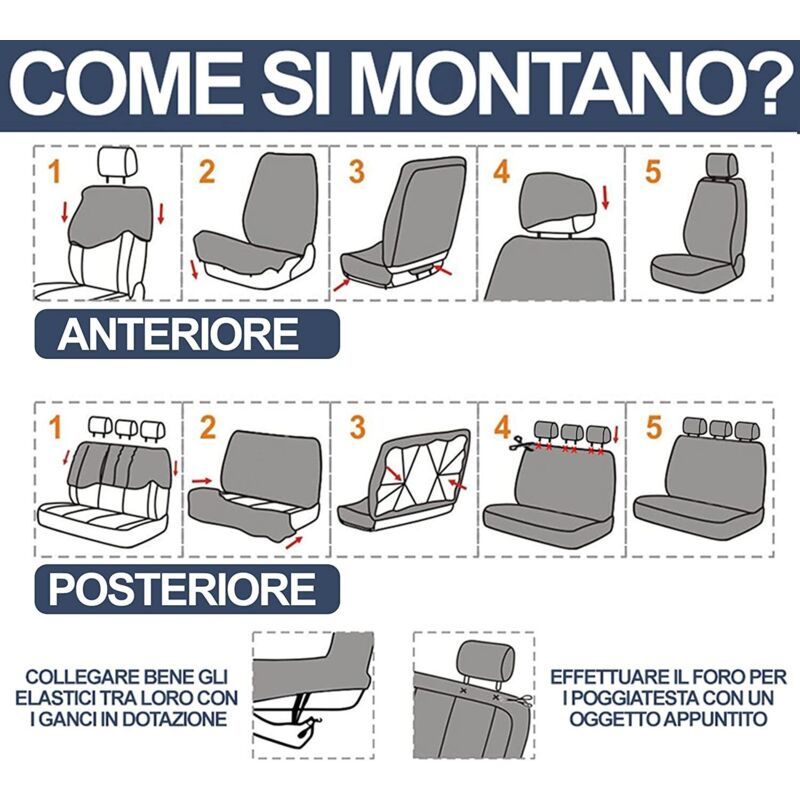 COME SI MONTANO?

1

2

3

4

5

ANTERIORE

1

2

3

4

5

POSTERIORE

COLLEGARE BENE GLI ELASTICI TRA LORO CON I GANCI IN DOTAZIONE

EFFETTUARE IL FORO PER I POGGIATESTA CON UN OGGETTO APPUNTITO