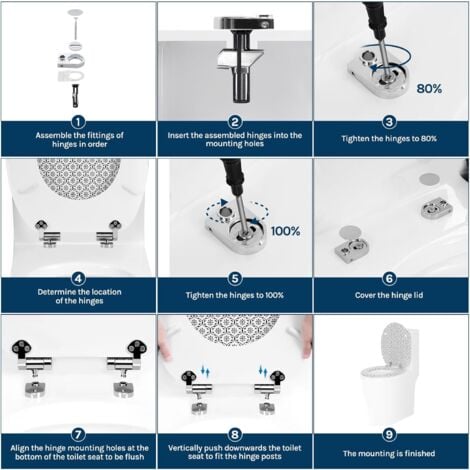 1
Assemble the fittings of hinges in order

2
Insert the assembled hinges into the mounting holes

80%
3
Tighten the hinges to 80%

4
Determine the location of the hinges

100%
5
Tighten the hinges to 100%

6
Cover the hinge lid

7
Align the hinge mounting holes at the bottom of the toilet seat to be flush

8
Vertically push downwards the toilet seat to fit the hinge posts

9
The mounting is finished