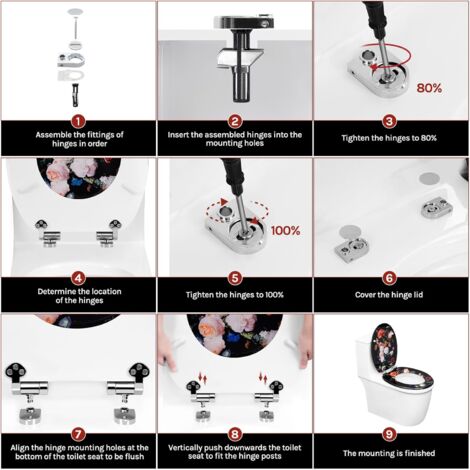 1
Assemble the fittings of hinges in order

2
Insert the assembled hinges into the mounting holes

80%
3
Tighten the hinges to 80%

4
Determine the location of the hinges

100%
5
Tighten the hinges to 100%

6
Cover the hinge lid

7
Align the hinge mounting holes at the bottom of the toilet seat to be flush

8
Vertically push downwards the toilet seat to fit the hinge posts

9
The mounting is finished