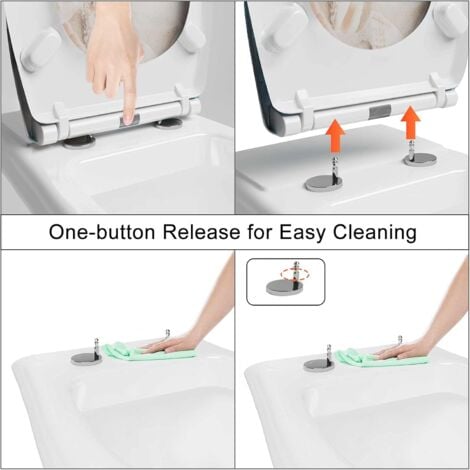 One-button Release for Easy Cleaning