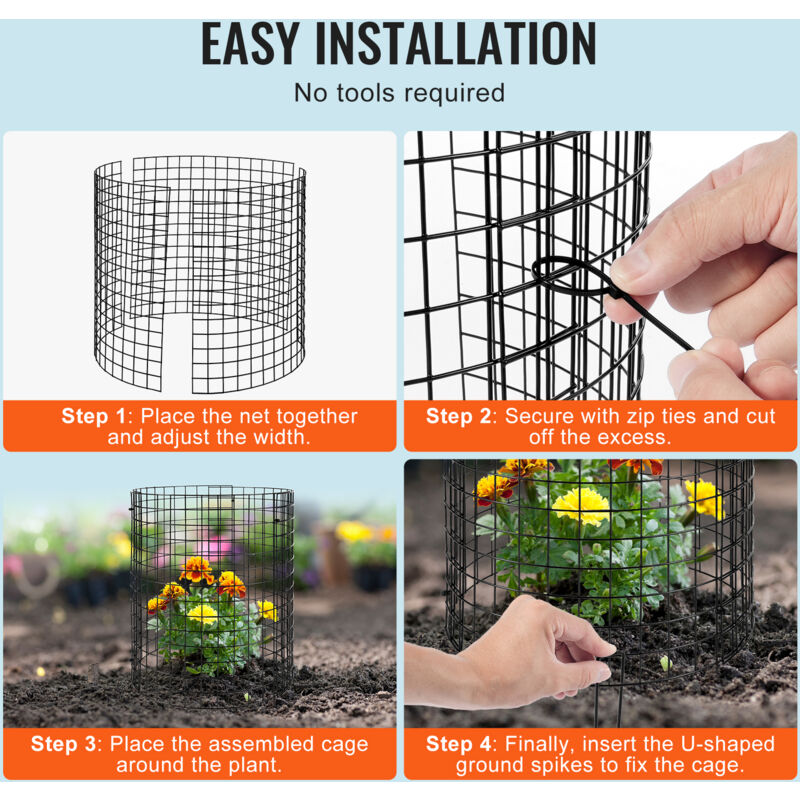 EASY INSTALLATION

No tools required

Step 1: Place the net together and adjust the width.

Step 2: Secure with zip ties and cut off the excess.

Step 3: Place the assembled cage around the plant.

Step 4: Finally, insert the U-shaped ground spikes to fix the cage.