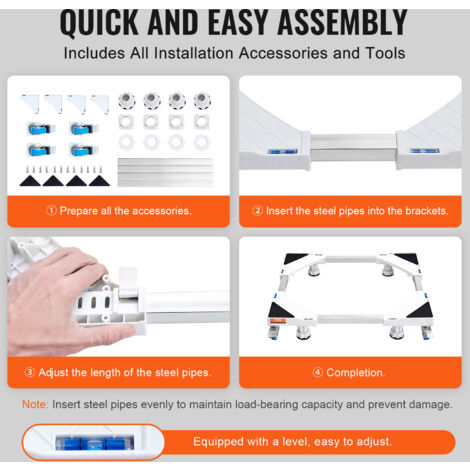 QUICK AND EASY ASSEMBLY

Includes All Installation Accessories and Tools

① Prepare all the accessories.

② Insert the steel pipes into the brackets.

③ Adjust the length of the steel pipes.

④ Completion.

Note: Insert steel pipes evenly to maintain load-bearing capacity and prevent damage.

Equipped with a level, easy to adjust.