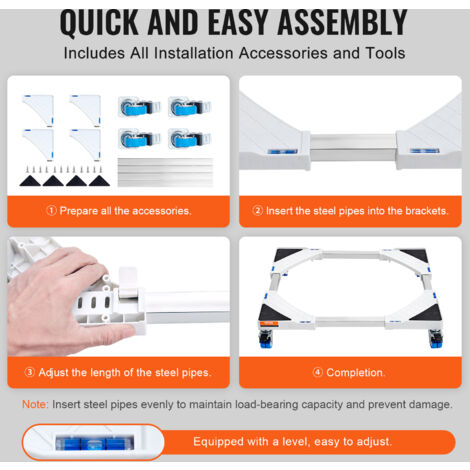 QUICK AND EASY ASSEMBLY
Includes All Installation Accessories and Tools

① Prepare all the accessories.

② Insert the steel pipes into the brackets.

③ Adjust the length of the steel pipes.

④ Completion.

Note: Insert steel pipes evenly to maintain load-bearing capacity and prevent damage.

Equipped with a level, easy to adjust.