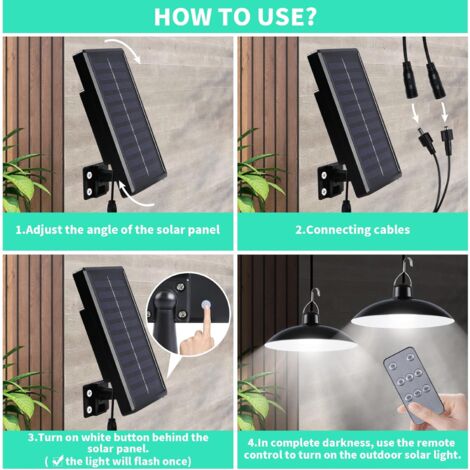 HOW TO USE?

1.Adjust the angle of the solar panel

2.Connecting cables

3.Turn on white button behind the solar panel.
( ✓the light will flash once)

4.In complete darkness, use the remote control to turn on the outdoor solar light.