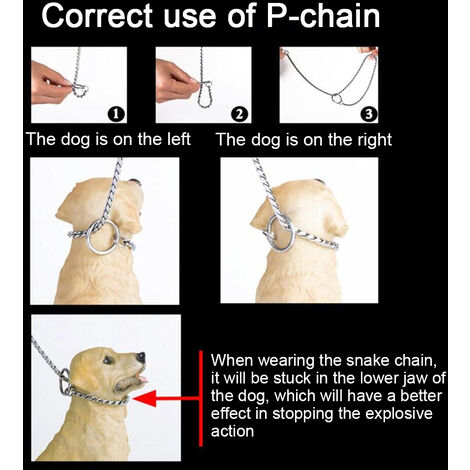 Correct use of P-chain

1

2

3

The dog is on the left

The dog is on the right

When wearing the snake chain, it will be stuck in the lower jaw of the dog, which will have a better effect in stopping the explosive action