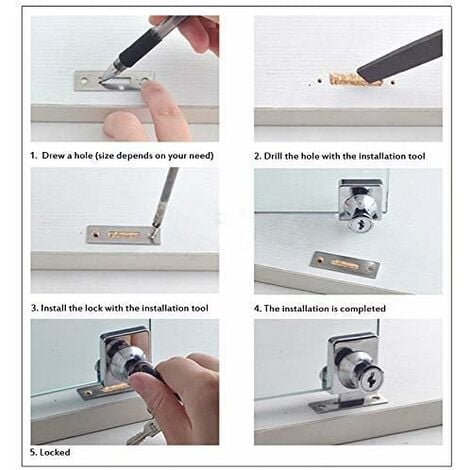 1. Drew a hole (size depends on your need)

2. Drill the hole with the installation tool

3. Install the lock with the installation tool

4. The installation is completed

5. Locked