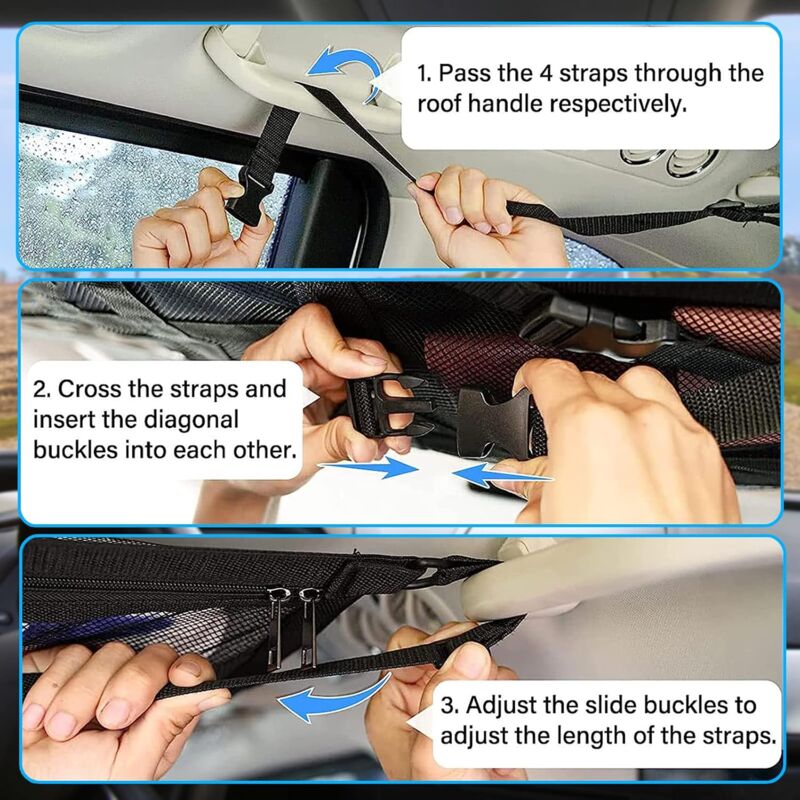 1. Pass the 4 straps through the roof handle respectively.

2. Cross the straps and insert the diagonal buckles into each other.

3. Adjust the slide buckles to adjust the length of the straps.