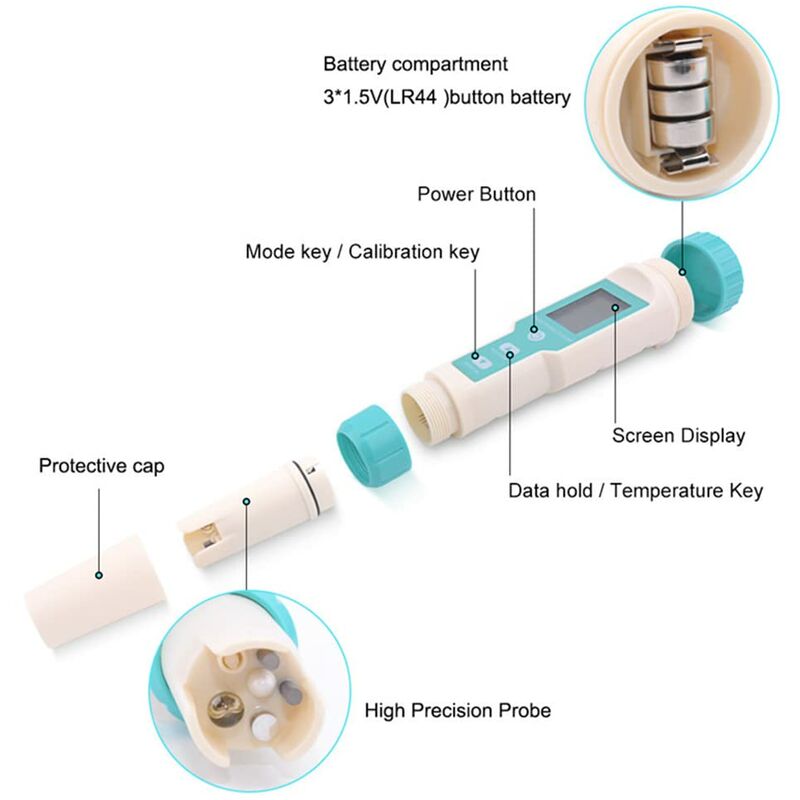 Battery compartment
3*1.5V(LR44 )button battery

Power Button

Mode key / Calibration key

Screen Display

Protective cap

Data hold / Temperature Key

High Precision Probe