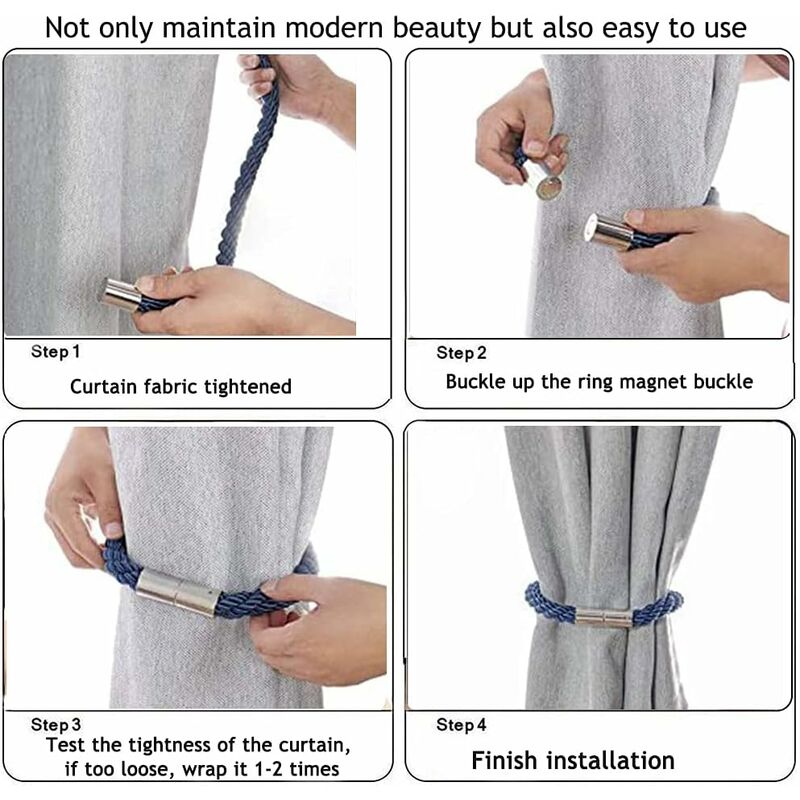 Not only maintain modern beauty but also easy to use

Step 1
Curtain fabric tightened

Step 2
Buckle up the ring magnet buckle

Step 3
Test the tightness of the curtain, if too loose, wrap it 1-2 times

Step 4
Finish installation