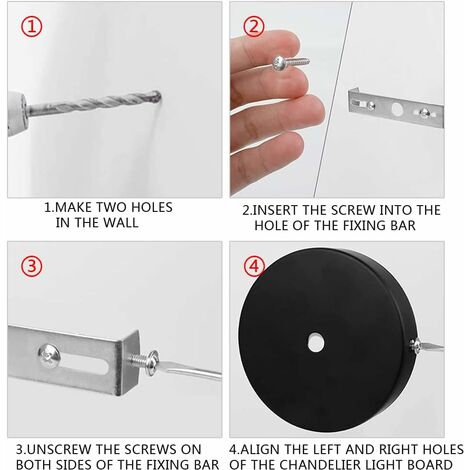 ①

1.MAKE TWO HOLES IN THE WALL

②

2.INSERT THE SCREW INTO THE HOLE OF THE FIXING BAR

③

3.UNSCREW THE SCREWS ON BOTH SIDES OF THE FIXING BAR

④

4.ALIGN THE LEFT AND RIGHT HOLES OF THE CHANDELIER LIGHT BOARD