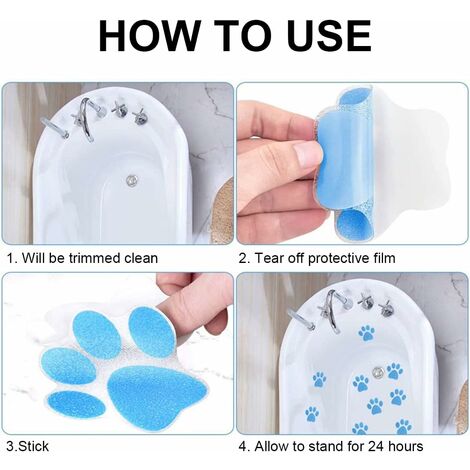 HOW TO USE

1. Will be trimmed clean

2. Tear off protective film

3.Stick

4. Allow to stand for 24 hours