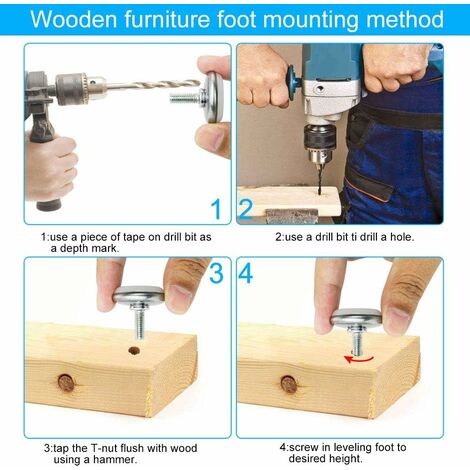 Wooden furniture foot mounting method

1

1:use a piece of tape on drill bit as a depth mark.

2

2:use a drill bit ti drill a hole.

3

3:tap the T-nut flush with wood using a hammer.

4

4:screw in leveling foot to desired height.