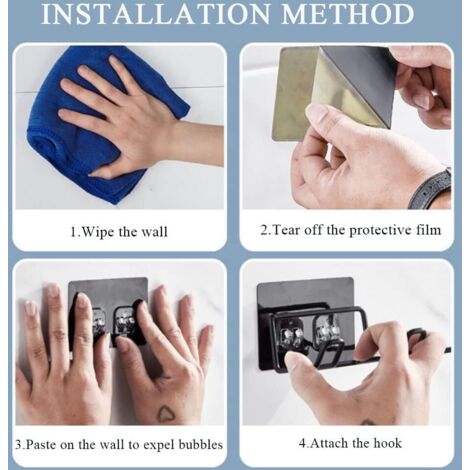 INSTALLATION METHOD

1.Wipe the wall

2.Tear off the protective film

3.Paste on the wall to expel bubbles

4.Attach the hook