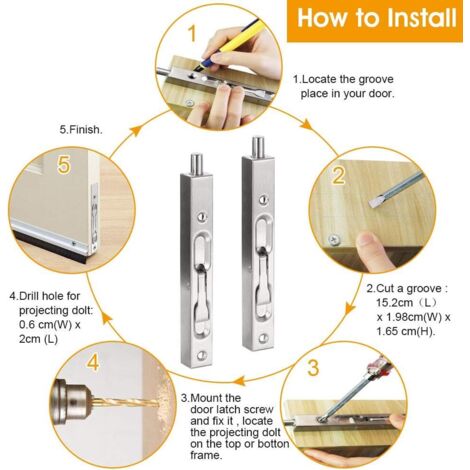 How to Install

1

1.Locate the groove place in your door.

2

2.Cut a groove : 15.2cm（L） x 1.98cm(W) x 1.65 cm(H).

3

3.Mount the door latch screw and fix it , locate the projecting dolt on the top or botton frame.

4

4.Drill hole for projecting dolt: 0.6 cm(W) x 2cm (L)

5

5.Finish.