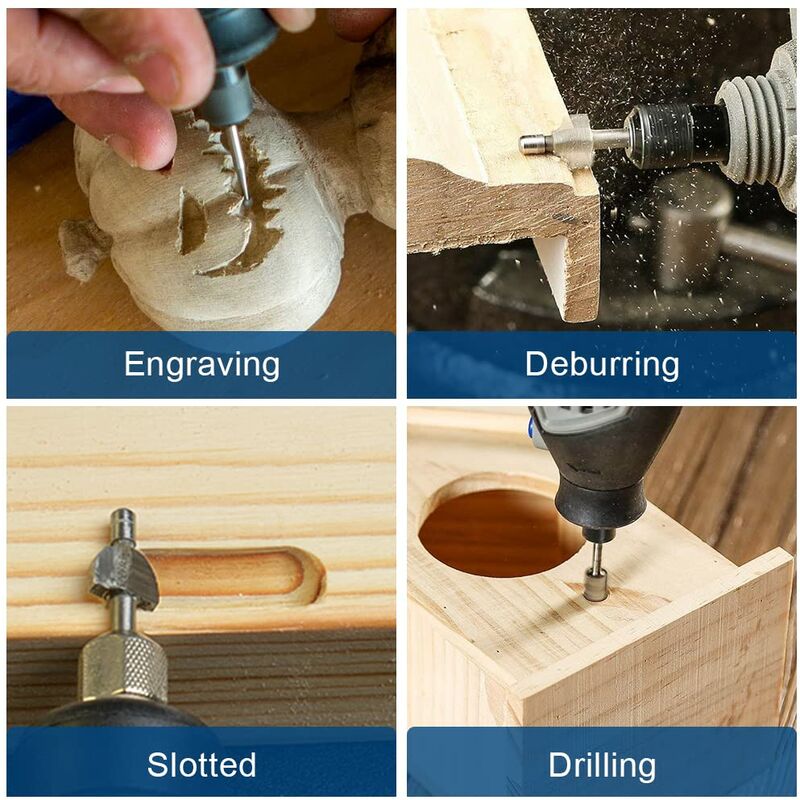 Engraving

Deburring

Slotted

Drilling