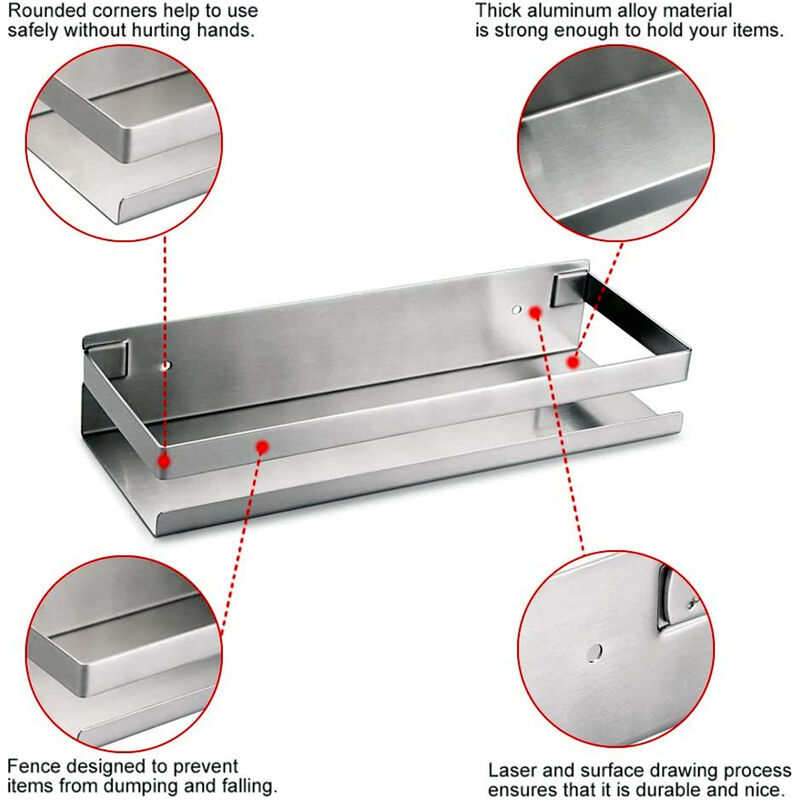 Rounded corners help to use safely without hurting hands.

Thick aluminum alloy material is strong enough to hold your items.

Fence designed to prevent items from dumping and falling.

Laser and surface drawing process ensures that it is durable and nice.