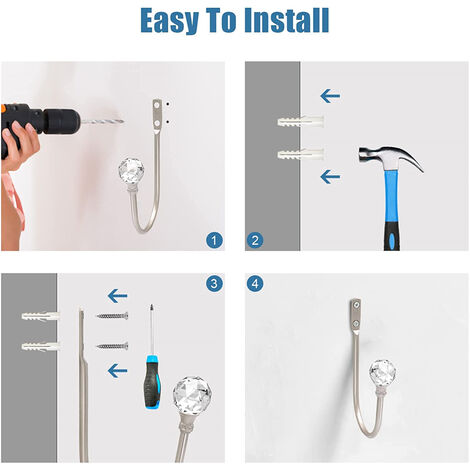 Easy To Install

1

2

3

4