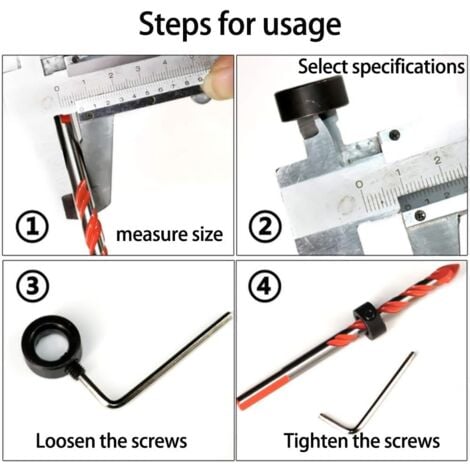 Steps for usage

0 1 2 3 4
0 1 2 3 4 5 6 7 8 9

① measure size

Select specifications

0 1 2
0 1 2

②

③

Loosen the screws

④

Tighten the screws