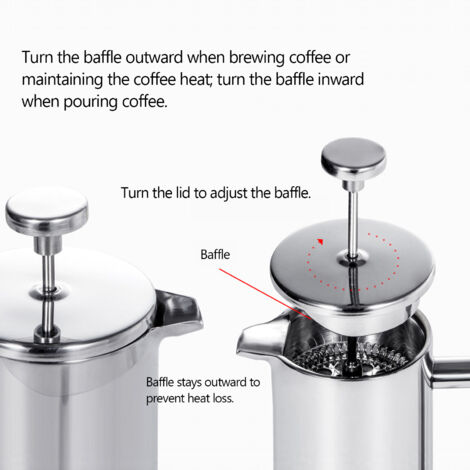 Turn the baffle outward when brewing coffee or maintaining the coffee heat; turn the baffle inward when pouring coffee.

Turn the lid to adjust the baffle.

Baffle

Baffle stays outward to prevent heat loss.