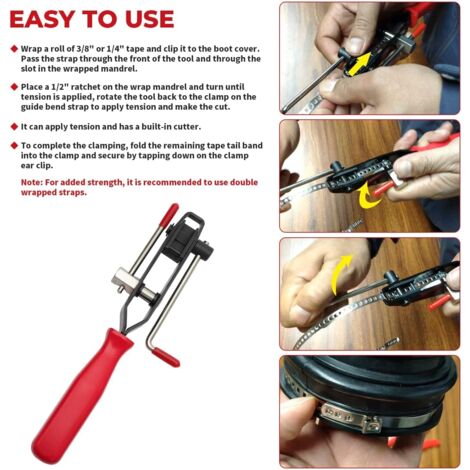 EASY TO USE

◆ Wrap a roll of 3/8" or 1/4" tape and clip it to the boot cover. Pass the strap through the front of the tool and through the slot in the wrapped mandrel.

◆ Place a 1/2" ratchet on the wrap mandrel and turn until tension is applied, rotate the tool back to the clamp on the guide bend strap to apply tension and make the cut.

◆ It can apply tension and has a built-in cutter.

◆ To complete the clamping, fold the remaining tape tail band into the clamp and secure by tapping down on the clamp ear clip.

Note: For added strength, it is recommended to use double wrapped straps.