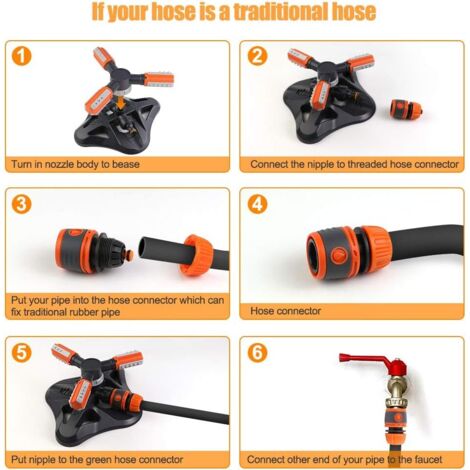 If your hose is a traditional hose

1

Turn in nozzle body to bease

2

Connect the nipple to threaded hose connector

3

Put your pipe into the hose connector which can fix traditional rubber pipe

4

Hose connector

5

Put nipple to the green hose connector

6

Connect other end of your pipe to the faucet