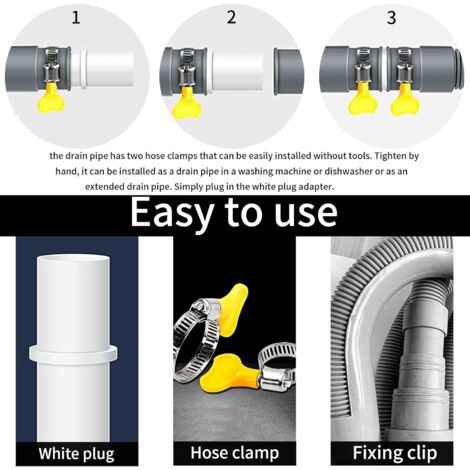 1

2

3

the drain pipe has two hose clamps that can be easily installed without tools. Tighten by hand, it can be installed as a drain pipe in a washing machine or dishwasher or as an extended drain pipe. Simply plug in the white plug adapter.

Easy to use

White plug

Hose clamp

Fixing clip