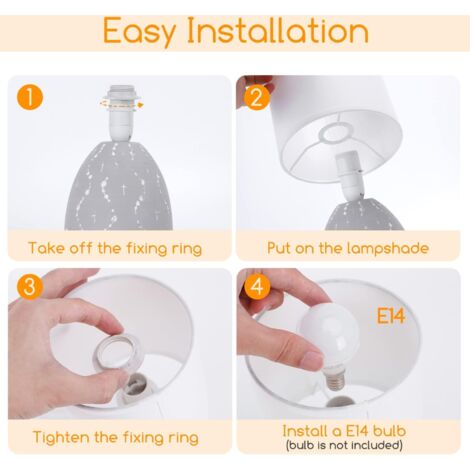 Easy Installation

1

Take off the fixing ring

2

Put on the lampshade

3

Tighten the fixing ring

4

E14

Install a E14 bulb
(bulb is not included)