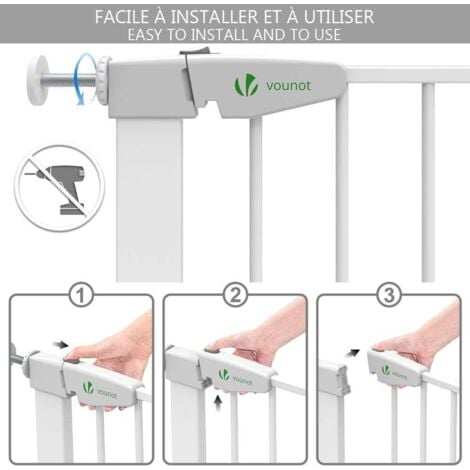 FACILE À INSTALLER ET À UTILISER
EASY TO INSTALL AND TO USE

vounot

1

vounot

2

vounot

3

vounot