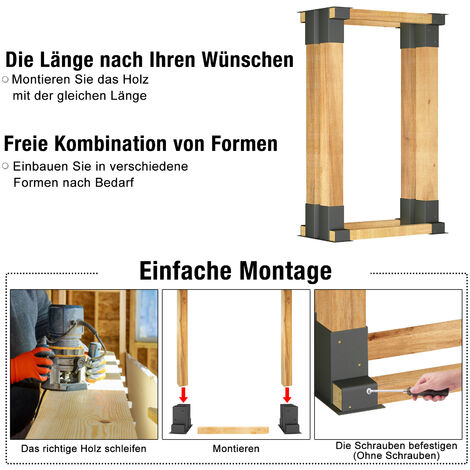 Die Länge nach Ihren Wünschen
○ Montieren Sie das Holz mit der gleichen Länge

Freie Kombination von Formen
○ Einbauen Sie in verschiedene Formen nach Bedarf

Einfache Montage

Das richtige Holz schleifen

Montieren

Die Schrauben befestigen (Ohne Schrauben)