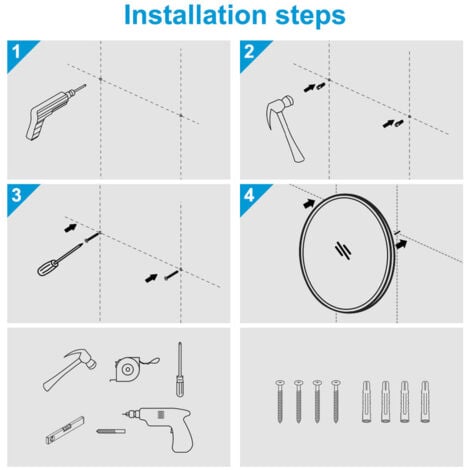 Installation steps

1

2

3

4