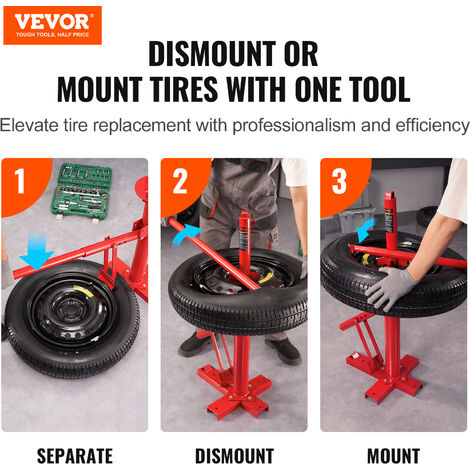 VEVOR
TOUGH TOOLS, HALF PRICE

DISMOUNT OR MOUNT TIRES WITH ONE TOOL

Elevate tire replacement with professionalism and efficiency

1

2

3

SEPARATE

DISMOUNT

MOUNT