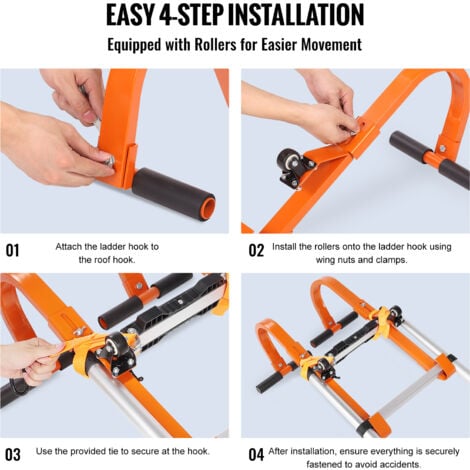 EASY 4-STEP INSTALLATION

Equipped with Rollers for Easier Movement

01 Attach the ladder hook to the roof hook.

02 Install the rollers onto the ladder hook using wing nuts and clamps.

03 Use the provided tie to secure at the hook.

04 After installation, ensure everything is securely fastened to avoid accidents.