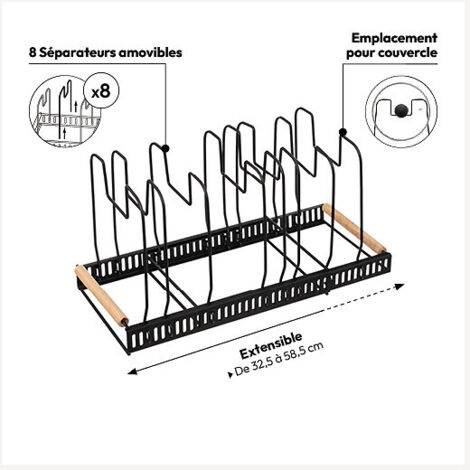 8 Séparateurs amovibles

x8

Emplacement pour couvercle

Extensible

De 32,5 à 58,5 cm