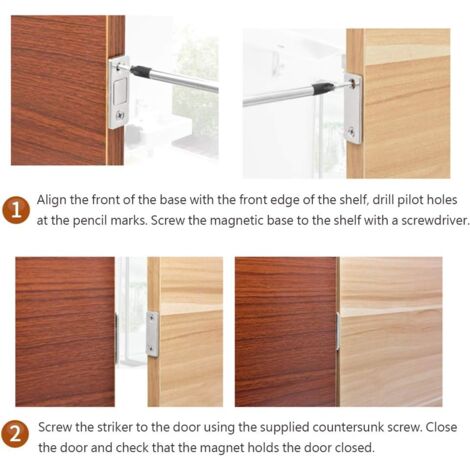 1 Align the front of the base with the front edge of the shelf, drill pilot holes at the pencil marks. Screw the magnetic base to the shelf with a screwdriver.

2 Screw the striker to the door using the supplied countersunk screw. Close the door and check that the magnet holds the door closed.